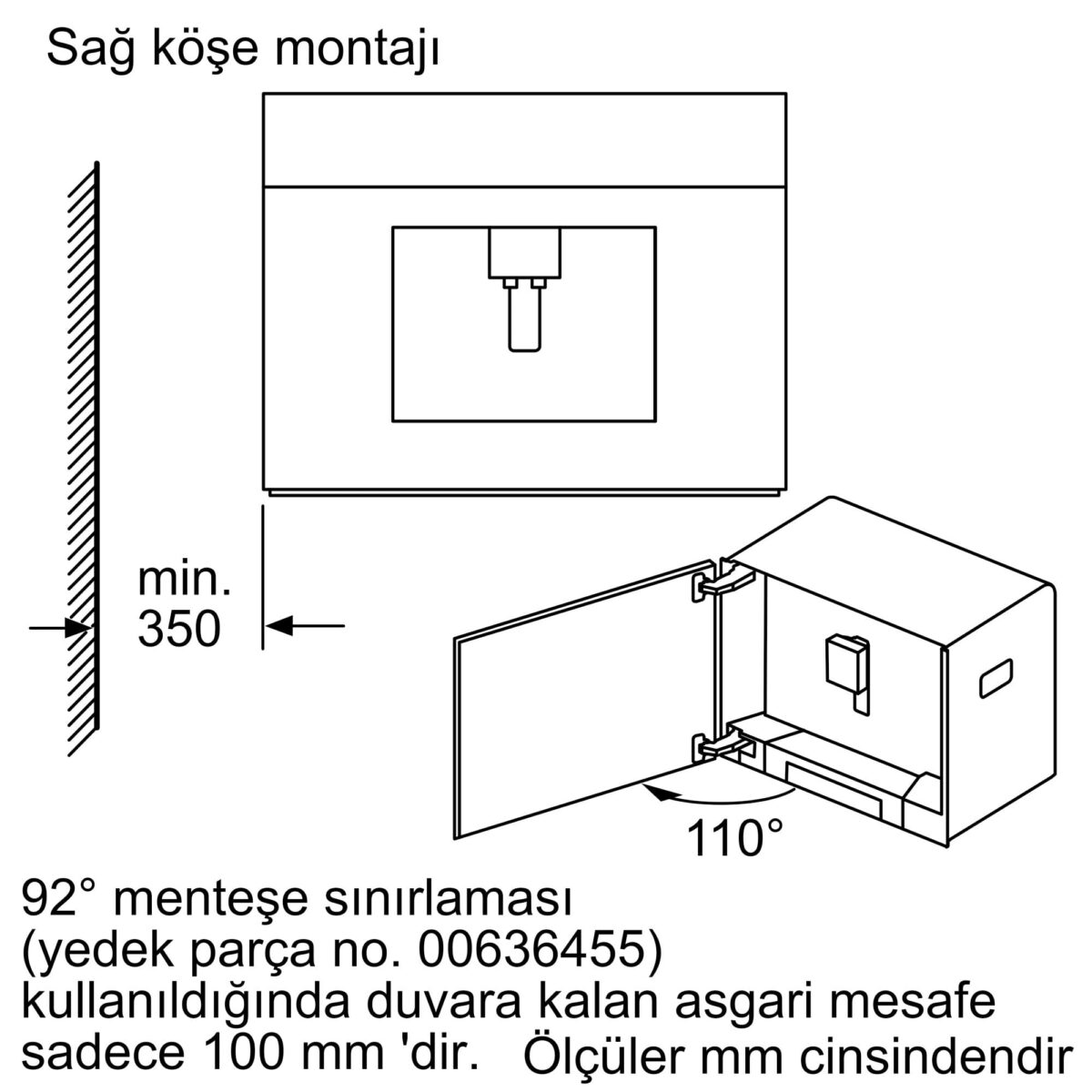 Sağ köşe montajı

min.
350

110°

92° menteşe sınırlaması
(yedek parça no. 00636455)
kullanıldığında duvara kalan asgari mesafe
sadece 100 mm 'dir.

Ölçüler mm cinsindendir